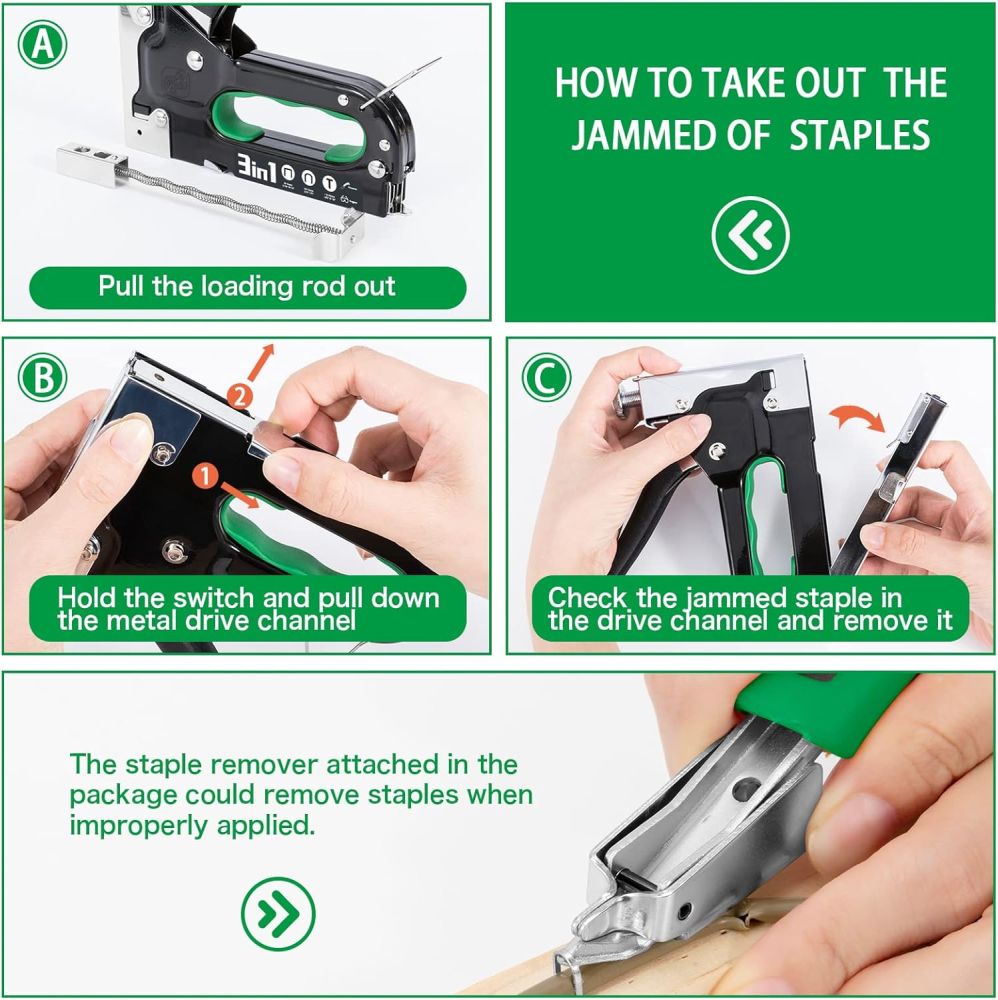 A

3in1

Pull the loading rod out

HOW TO TAKE OUT THE JAMMED OF STAPLES

B

2

1

Hold the switch and pull down the metal drive channel

C

Check the jammed staple in the drive channel and remove it

The staple remover attached in the package could remove staples when improperly applied.