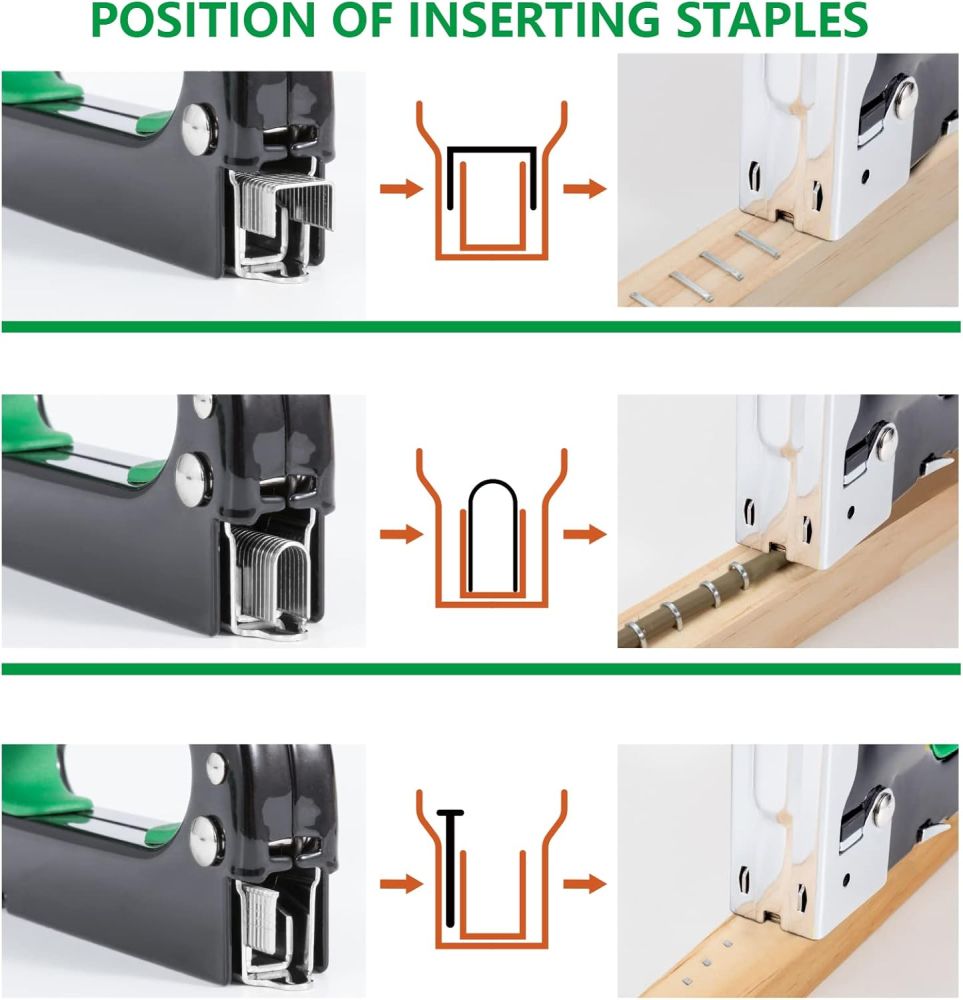 POSITION OF INSERTING STAPLES