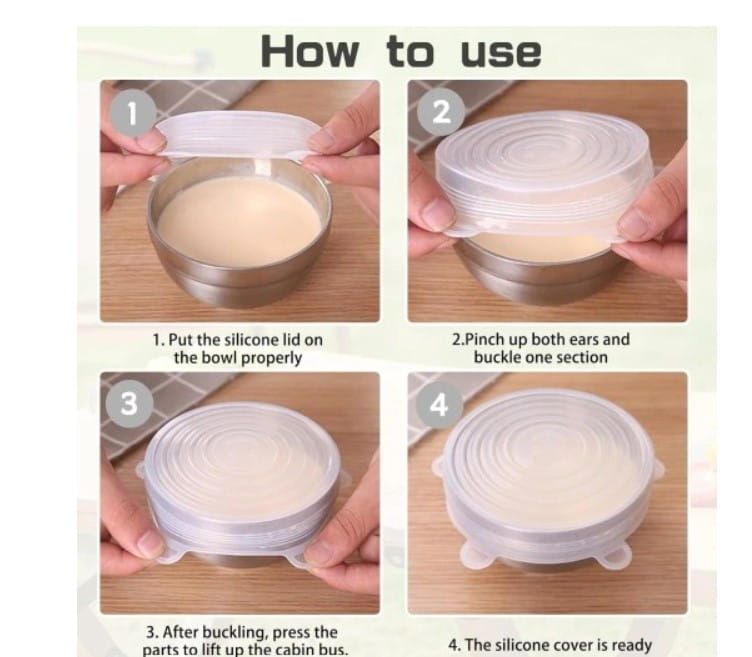 How to use

1

1. Put the silicone lid on the bowl properly

2

2.Pinch up both ears and buckle one section

3

3. After buckling, press the parts to lift up the cabin bus.

4

4. The silicone cover is ready