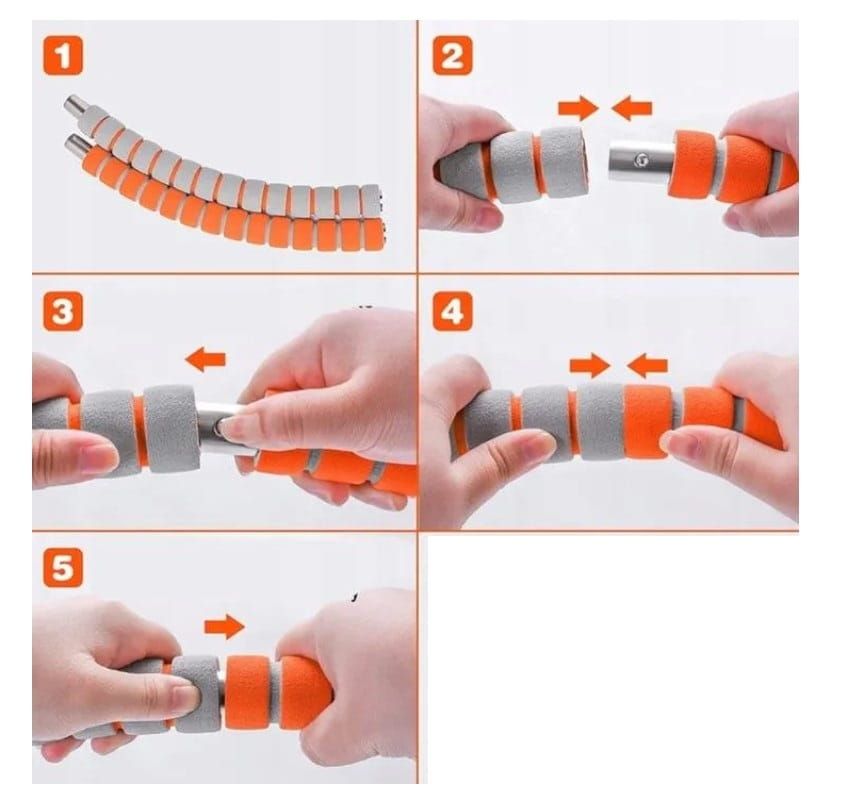 1

2

3

4

5