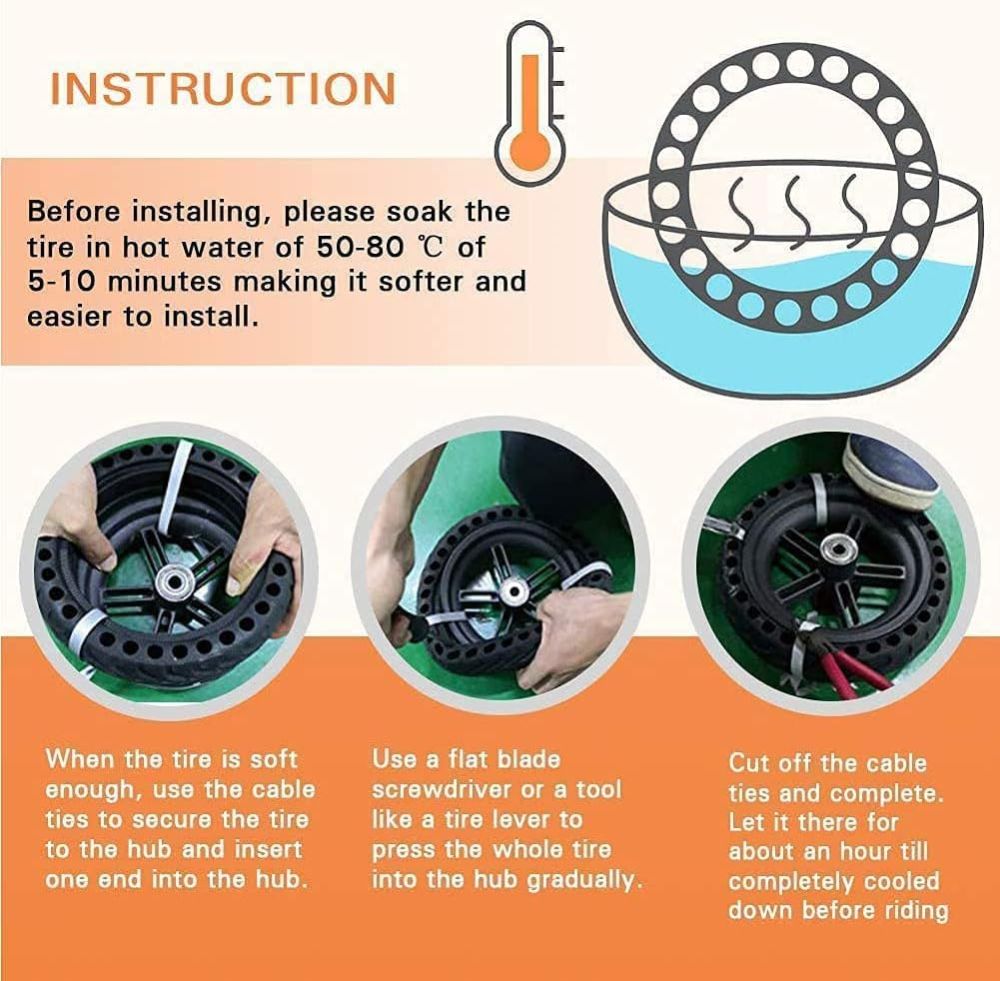 INSTRUCTION

Before installing, please soak the tire in hot water of 50-80 ℃ of 5-10 minutes making it softer and easier to install.

When the tire is soft enough, use the cable ties to secure the tire to the hub and insert one end into the hub.

Use a flat blade screwdriver or a tool like a tire lever to press the whole tire into the hub gradually.

Cut off the cable ties and complete. Let it there for about an hour till completely cooled down before riding