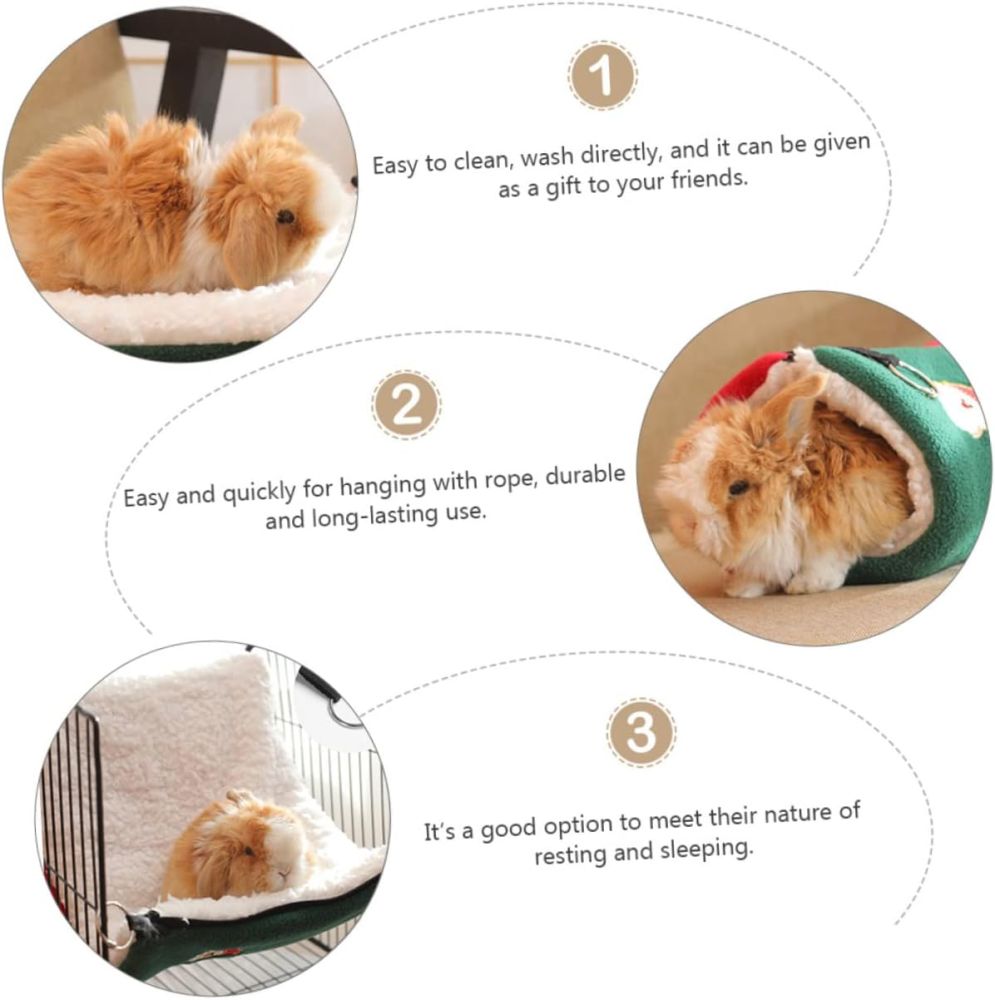 1

Easy to clean, wash directly, and it can be given as a gift to your friends.

2

Easy and quickly for hanging with rope, durable and long-lasting use.

3

It's a good option to meet their nature of resting and sleeping.