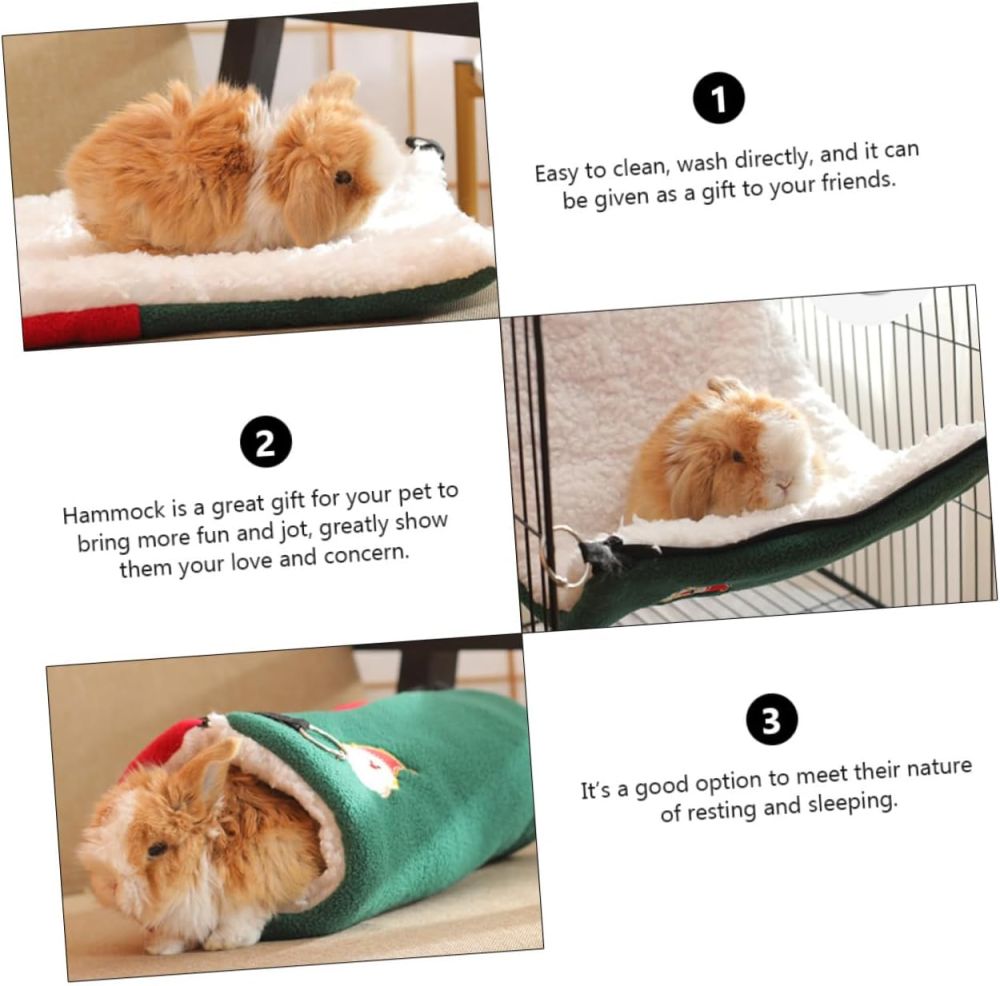 1

Easy to clean, wash directly, and it can be given as a gift to your friends.

2

Hammock is a great gift for your pet to bring more fun and jot, greatly show them your love and concern.

3

It's a good option to meet their nature of resting and sleeping.