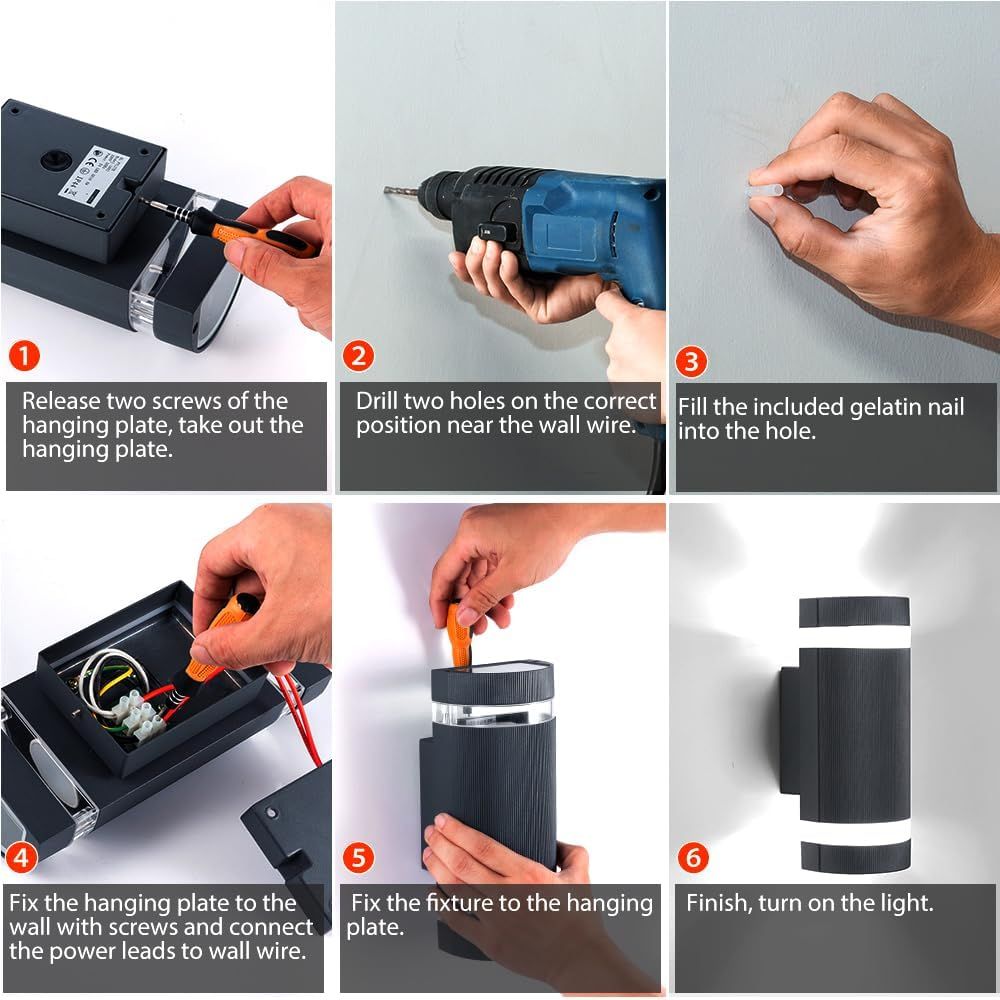 1
Release two screws of the hanging plate, take out the hanging plate.

2
Drill two holes on the correct position near the wall wire.

3
Fill the included gelatin nail into the hole.

4
Fix the hanging plate to the wall with screws and connect the power leads to wall wire.

5
Fix the fixture to the hanging plate.

6
Finish, turn on the light.